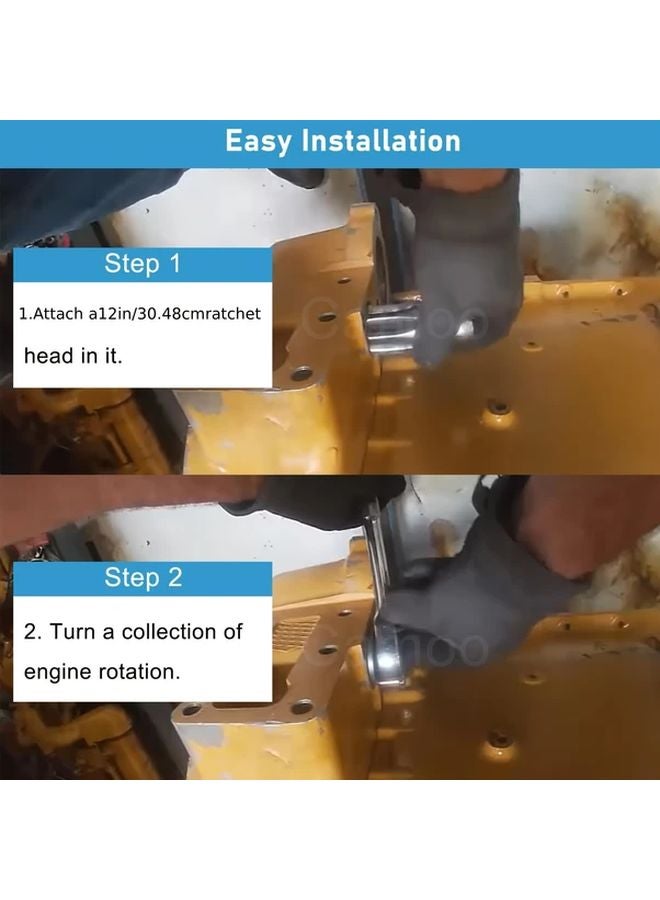 Easy Installation

Step 1

1.Attach a12in/30.48cmratchet head in it.

Step 2

2. Turn a collection of engine rotation.